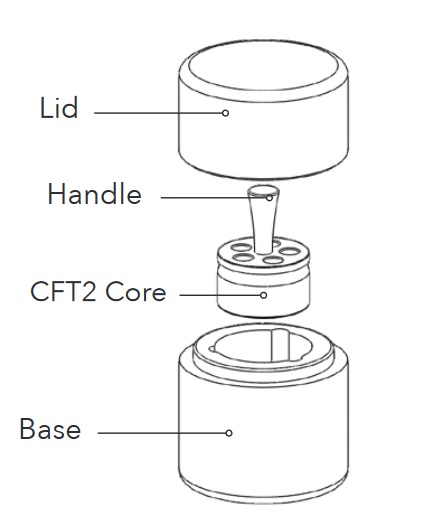 Lid

Handle

CFT2 Core

Base